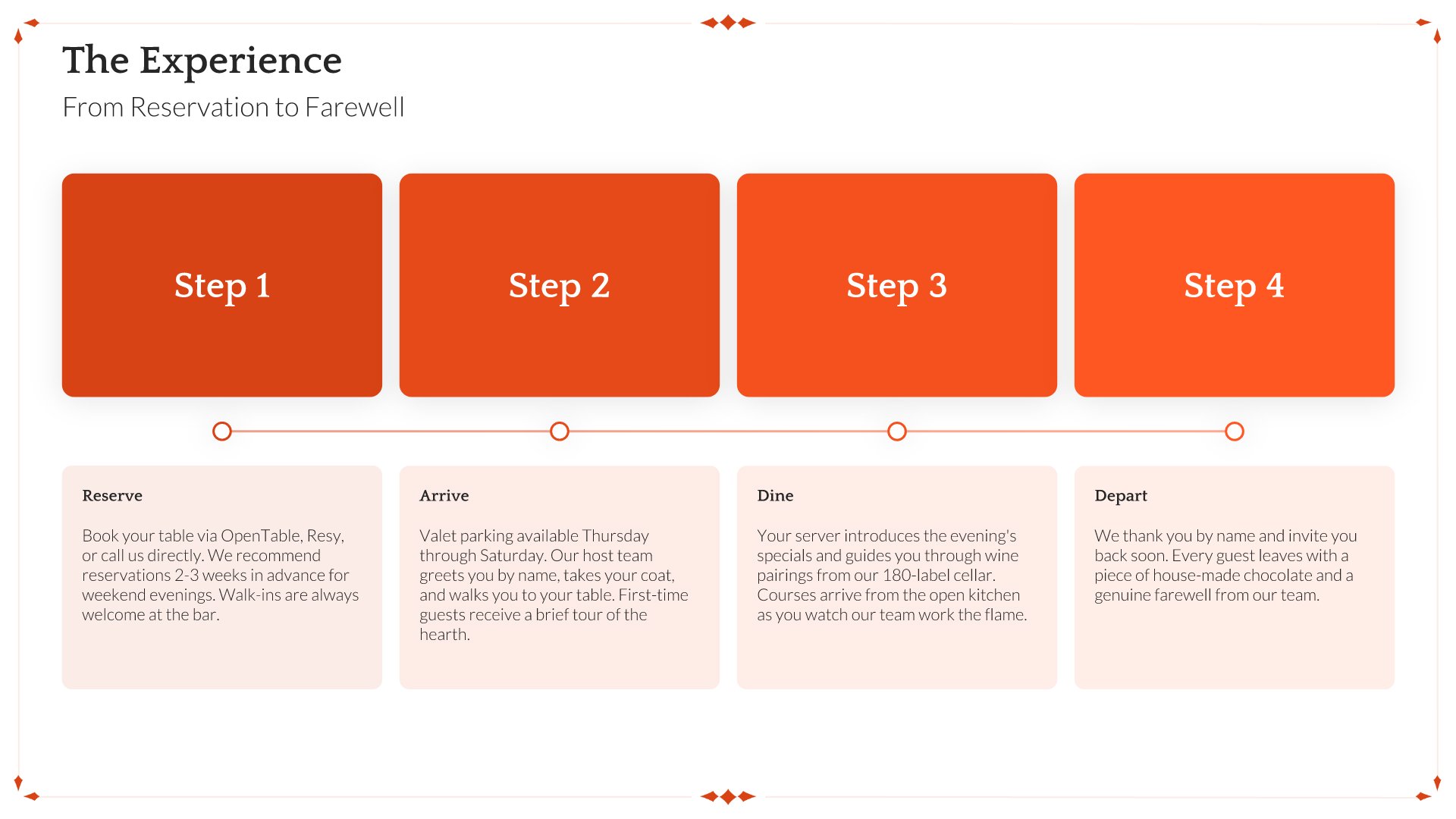 The Experience

From Reservation to Farewell

Step 1

Step 2

Step 3

Step 4

Reserve

Book your table via OpenTable, Resy, or call us directly. We recommend reservations 2-3 weeks in advance for weekend evenings. Walk-ins are always welcome at the bar.

Arrive

Valet parking available Thursday through Saturday. Our host team greets you by name, takes your coat, and walks you to your table. First-time guests receive a brief tour of the hearth.

Dine

Your server introduces the evening's specials and guides you through wine pairings from our 180-label cellar. Courses arrive from the open kitchen as you watch our team work the flame.

Depart

We thank you by name and invite you back soon. Every guest leaves with a piece of house-made chocolate and a genuine farewell from our team.