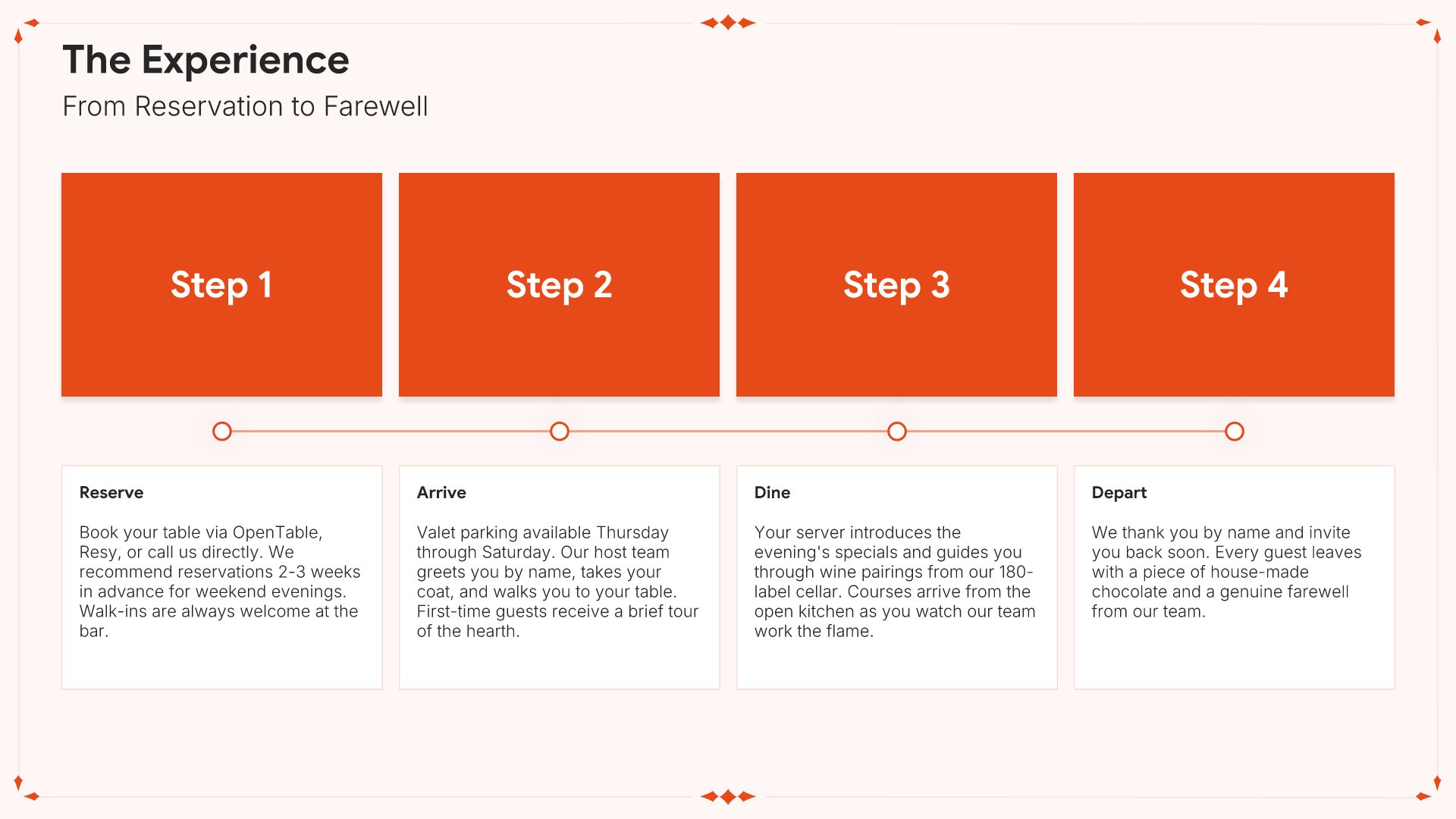 The Experience
From Reservation to Farewell

Step 1

Step 2

Step 3

Step 4

Reserve

Book your table via OpenTable, Resy, or call us directly. We recommend reservations 2-3 weeks in advance for weekend evenings. Walk-ins are always welcome at the bar.

Arrive

Valet parking available Thursday through Saturday. Our host team greets you by name, takes your coat, and walks you to your table. First-time guests receive a brief tour of the hearth.

Dine

Your server introduces the evening's specials and guides you through wine pairings from our 180-label cellar. Courses arrive from the open kitchen as you watch our team work the flame.

Depart

We thank you by name and invite you back soon. Every guest leaves with a piece of house-made chocolate and a genuine farewell from our team.