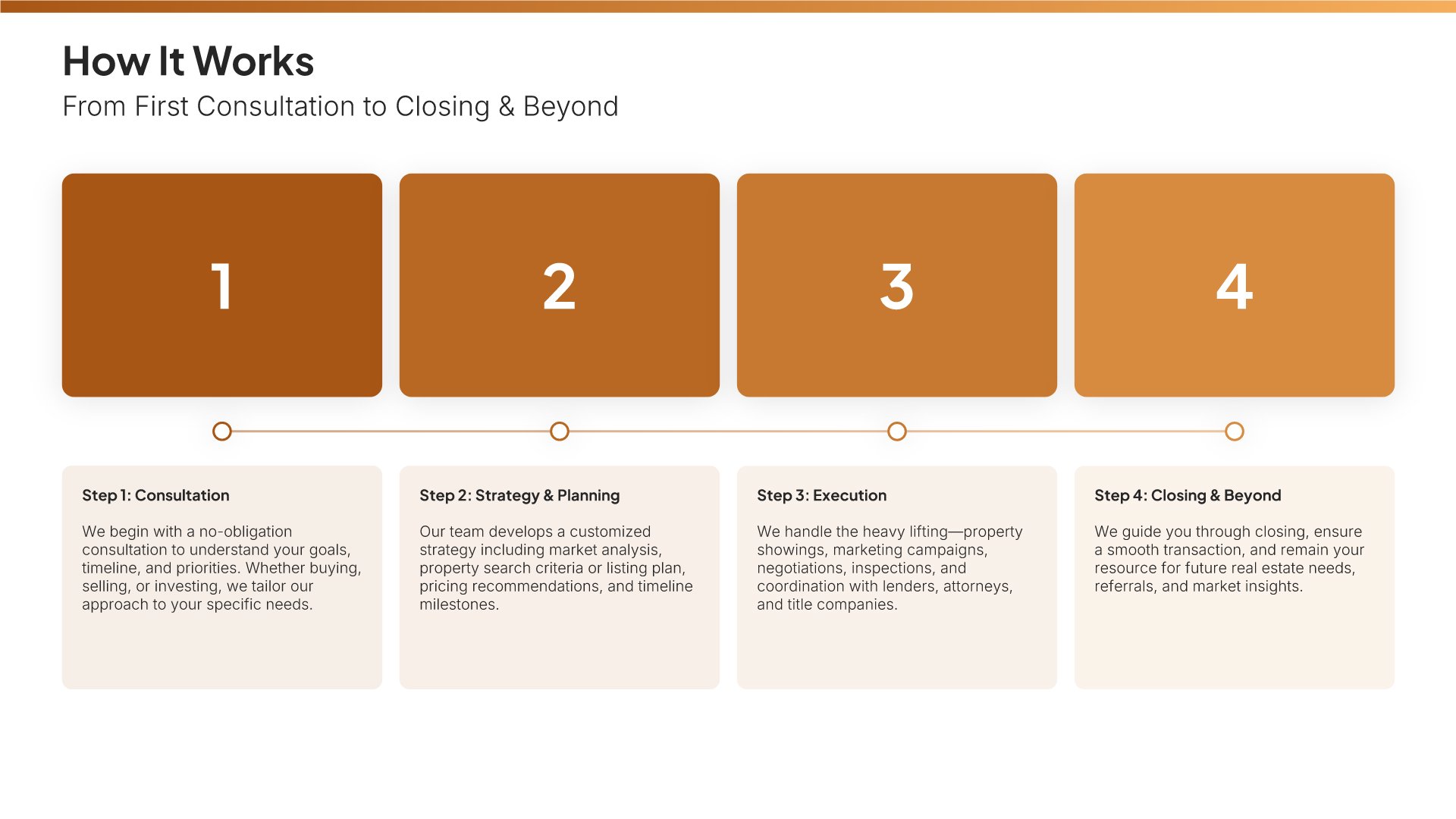 How It Works

From First Consultation to Closing & Beyond

1

2

3

4

Step 1: Consultation

We begin with a no-obligation consultation to understand your goals, timeline, and priorities. Whether buying, selling, or investing, we tailor our approach to your specific needs.

Step 2: Strategy & Planning

Our team develops a customized strategy including market analysis, property search criteria or listing plan, pricing recommendations, and timeline milestones.

Step 3: Execution

We handle the heavy lifting—property showings, marketing campaigns, negotiations, inspections, and coordination with lenders, attorneys, and title companies.

Step 4: Closing & Beyond

We guide you through closing, ensure a smooth transaction, and remain your resource for future real estate needs, referrals, and market insights.