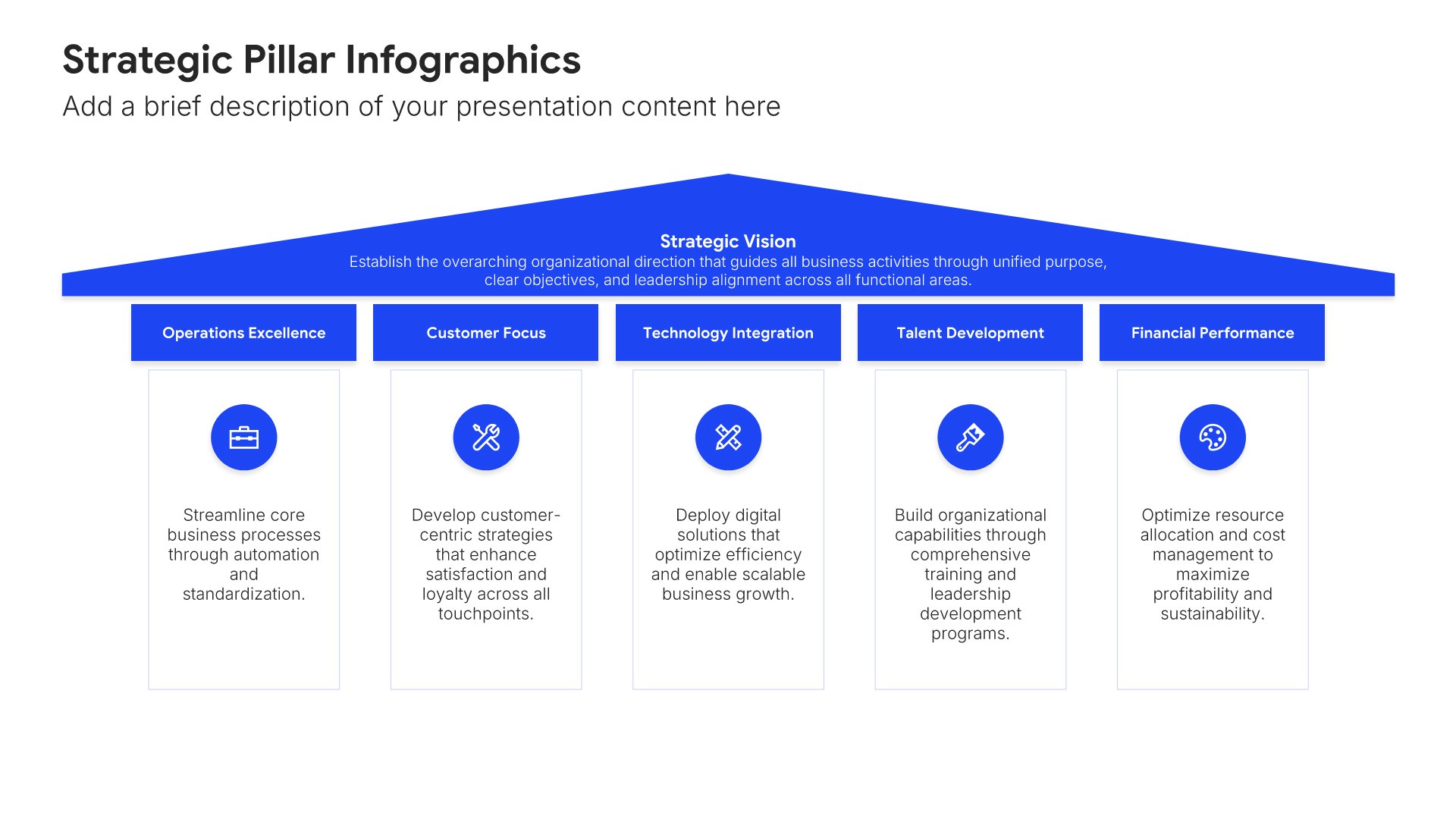 Strategic Pillar Infographics

Add a brief description of your presentation content here

Strategic Vision

Establish the overarching organizational direction that guides all business activities through unified purpose, clear objectives, and leadership alignment across all functional areas.

Operations Excellence

Streamline core business processes through automation and standardization.

Customer Focus

Develop customer-centric strategies that enhance satisfaction and loyalty across all touchpoints.

Technology Integration

Deploy digital solutions that optimize efficiency and enable scalable business growth.

Talent Development

Build organizational capabilities through comprehensive training and leadership development programs.

Financial Performance

Optimize resource allocation and cost management to maximize profitability and sustainability.