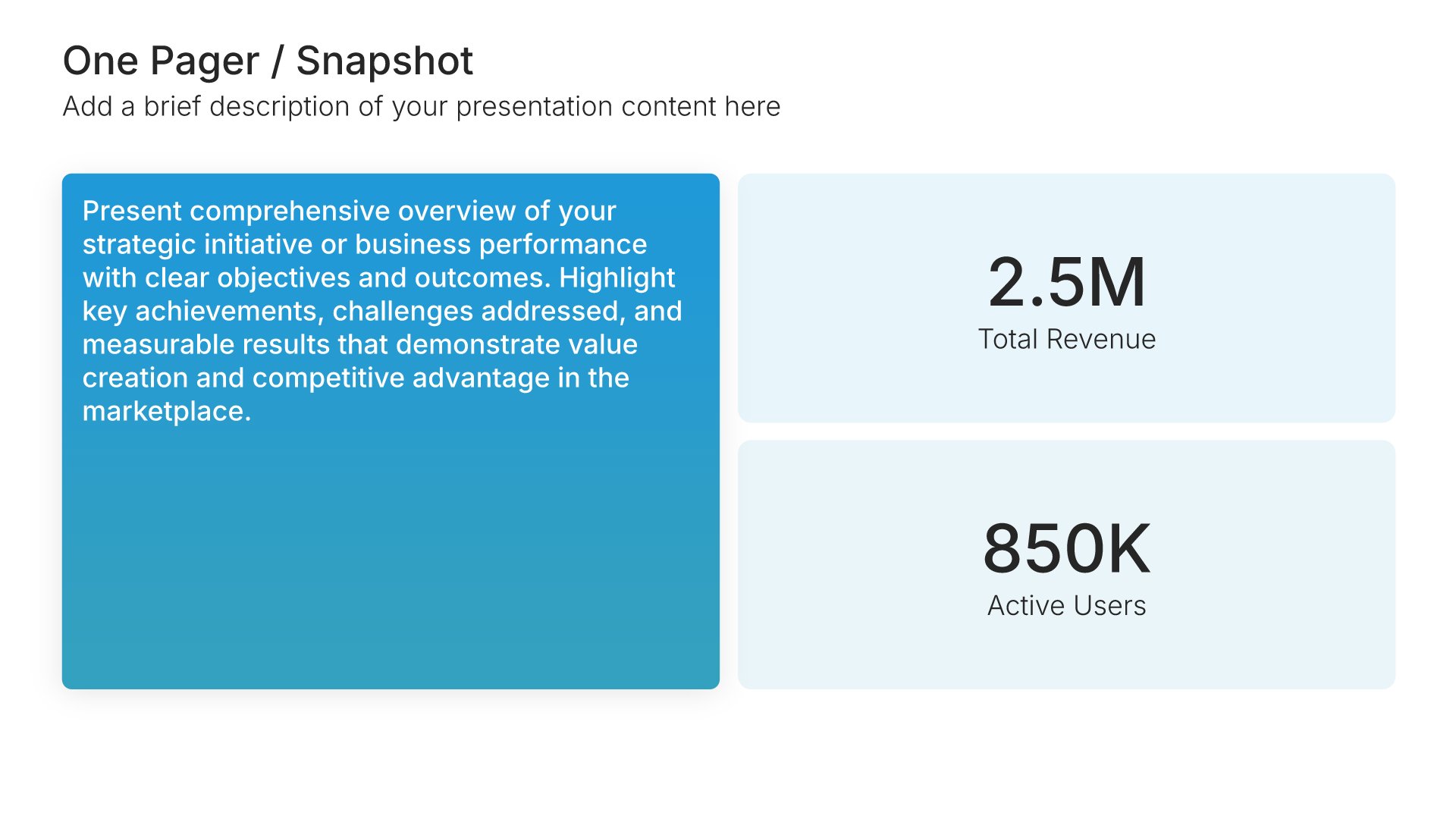 One Pager / Snapshot

Add a brief description of your presentation content here

Present comprehensive overview of your strategic initiative or business performance with clear objectives and outcomes. Highlight key achievements, challenges addressed, and measurable results that demonstrate value creation and competitive advantage in the marketplace.

2.5M
Total Revenue

850K
Active Users