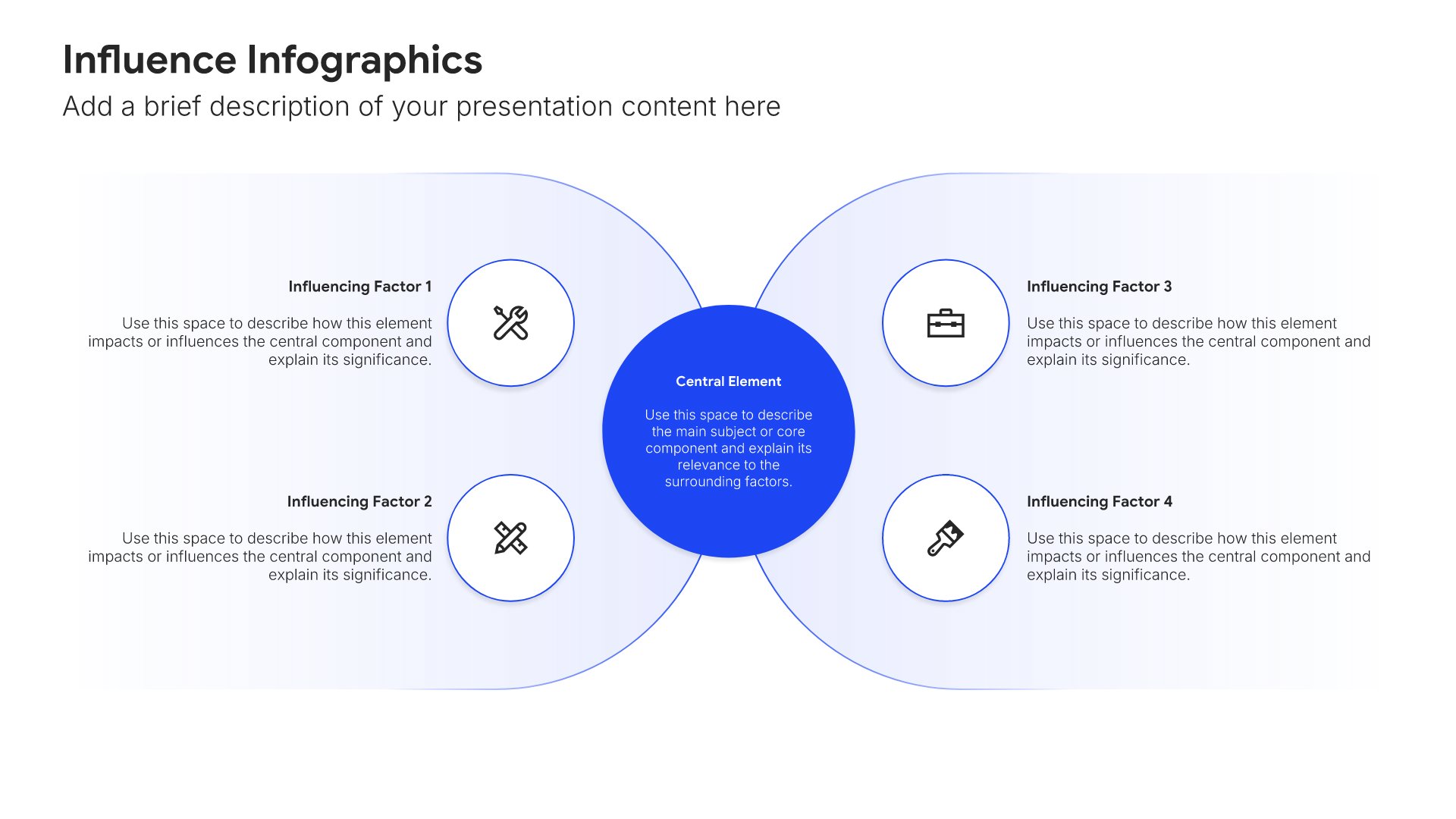 Influence Infographics

Add a brief description of your presentation content here

Influencing Factor 1

Use this space to describe how this element impacts or influences the central component and explain its significance.

Influencing Factor 2

Use this space to describe how this element impacts or influences the central component and explain its significance.

Central Element

Use this space to describe the main subject or core component and explain its relevance to the surrounding factors.

Influencing Factor 3

Use this space to describe how this element impacts or influences the central component and explain its significance.

Influencing Factor 4

Use this space to describe how this element impacts or influences the central component and explain its significance.