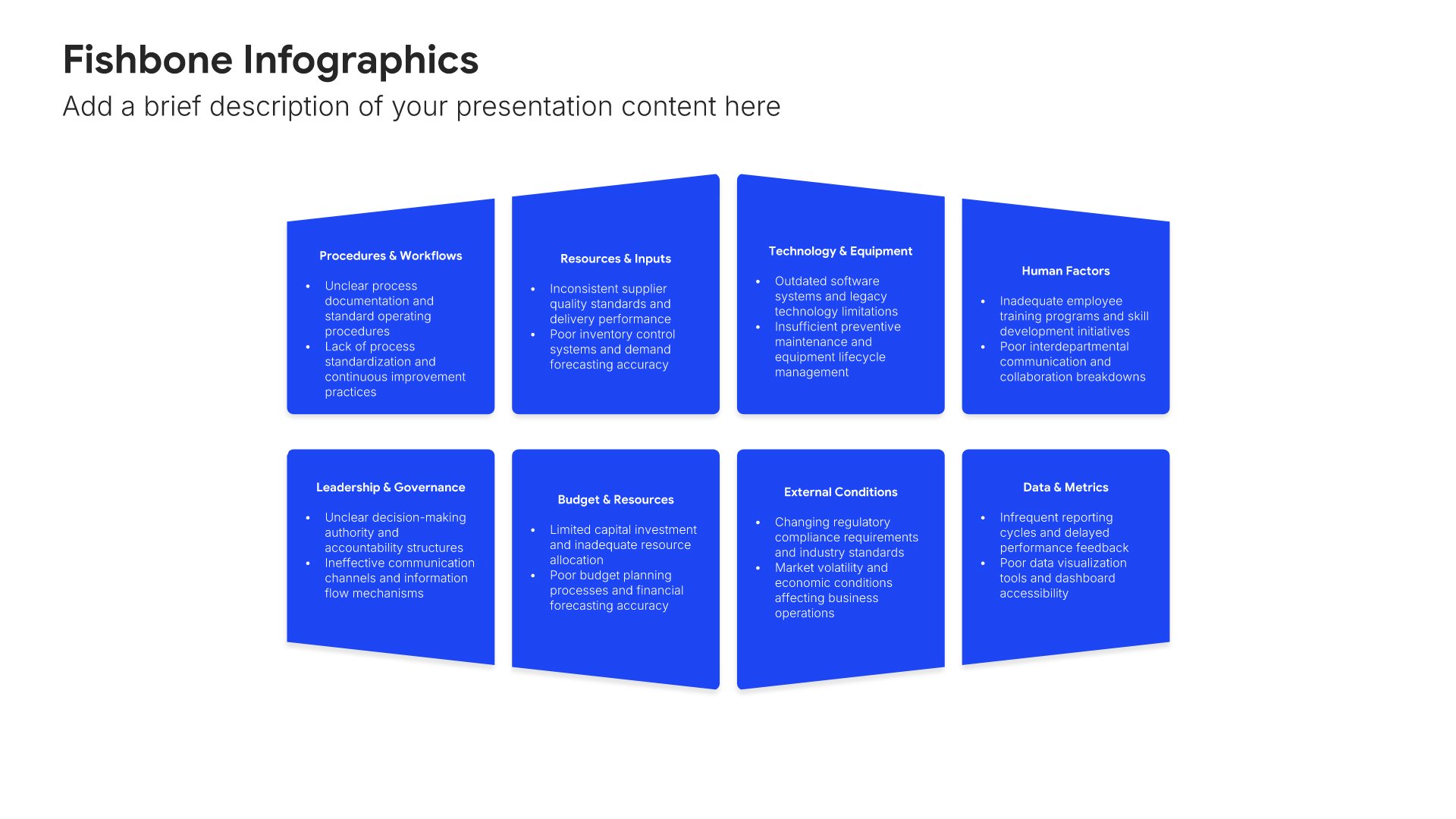 Fishbone Infographics

Add a brief description of your presentation content here

Procedures & Workflows

• Unclear process documentation and standard operating procedures
• Lack of process standardization and continuous improvement practices

Resources & Inputs

• Inconsistent supplier quality standards and delivery performance
• Poor inventory control systems and demand forecasting accuracy

Technology & Equipment

• Outdated software systems and legacy technology limitations
• Insufficient preventive maintenance and equipment lifecycle management

Human Factors

• Inadequate employee training programs and skill development initiatives
• Poor interdepartmental communication and collaboration breakdowns

Leadership & Governance

• Unclear decision-making authority and accountability structures
• Ineffective communication channels and information flow mechanisms

Budget & Resources

• Limited capital investment and inadequate resource allocation
• Poor budget planning processes and financial forecasting accuracy

External Conditions

• Changing regulatory compliance requirements and industry standards
• Market volatility and economic conditions affecting business operations

Data & Metrics

• Infrequent reporting cycles and delayed performance feedback
• Poor data visualization tools and dashboard accessibility